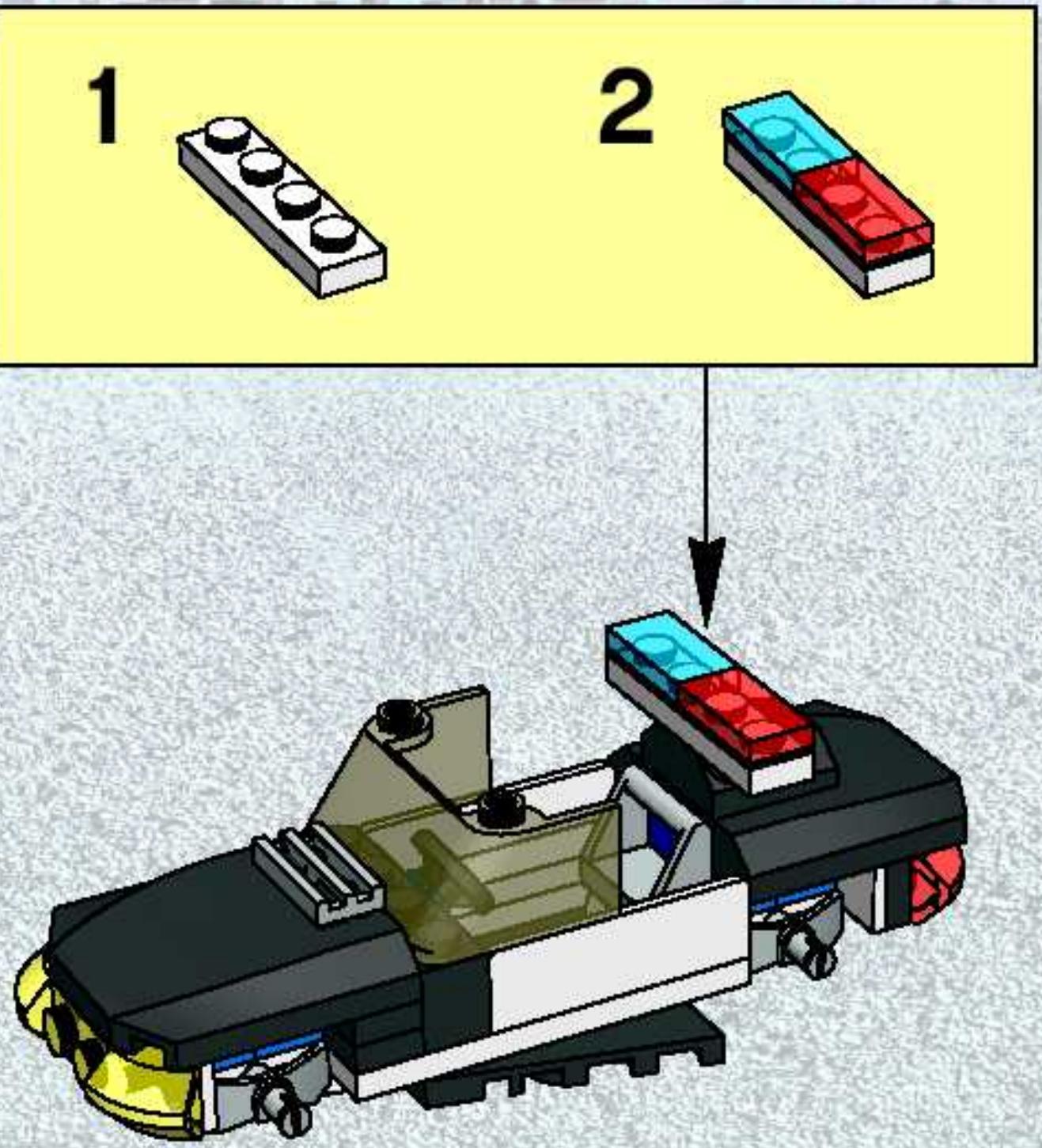 1

2