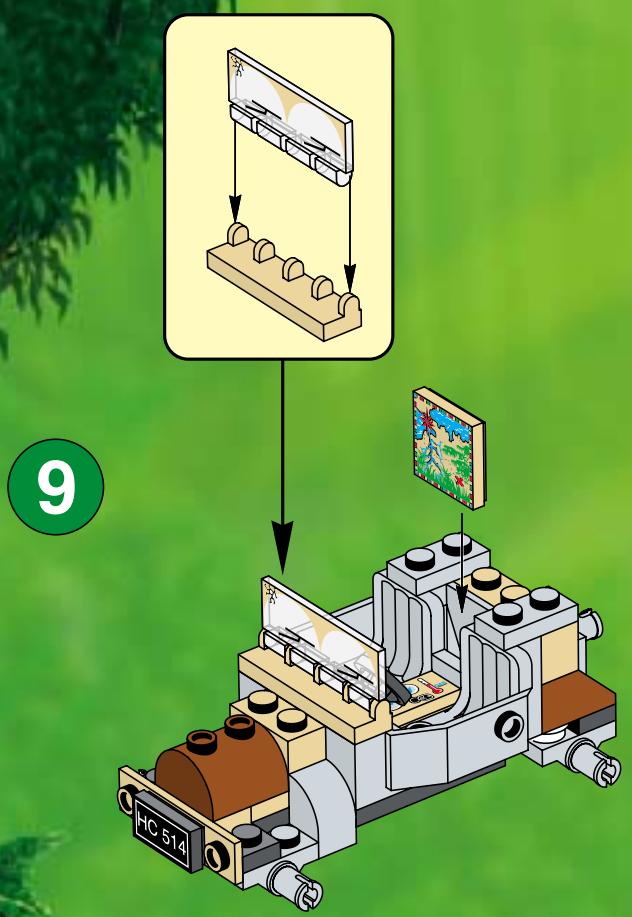 9

HC 514