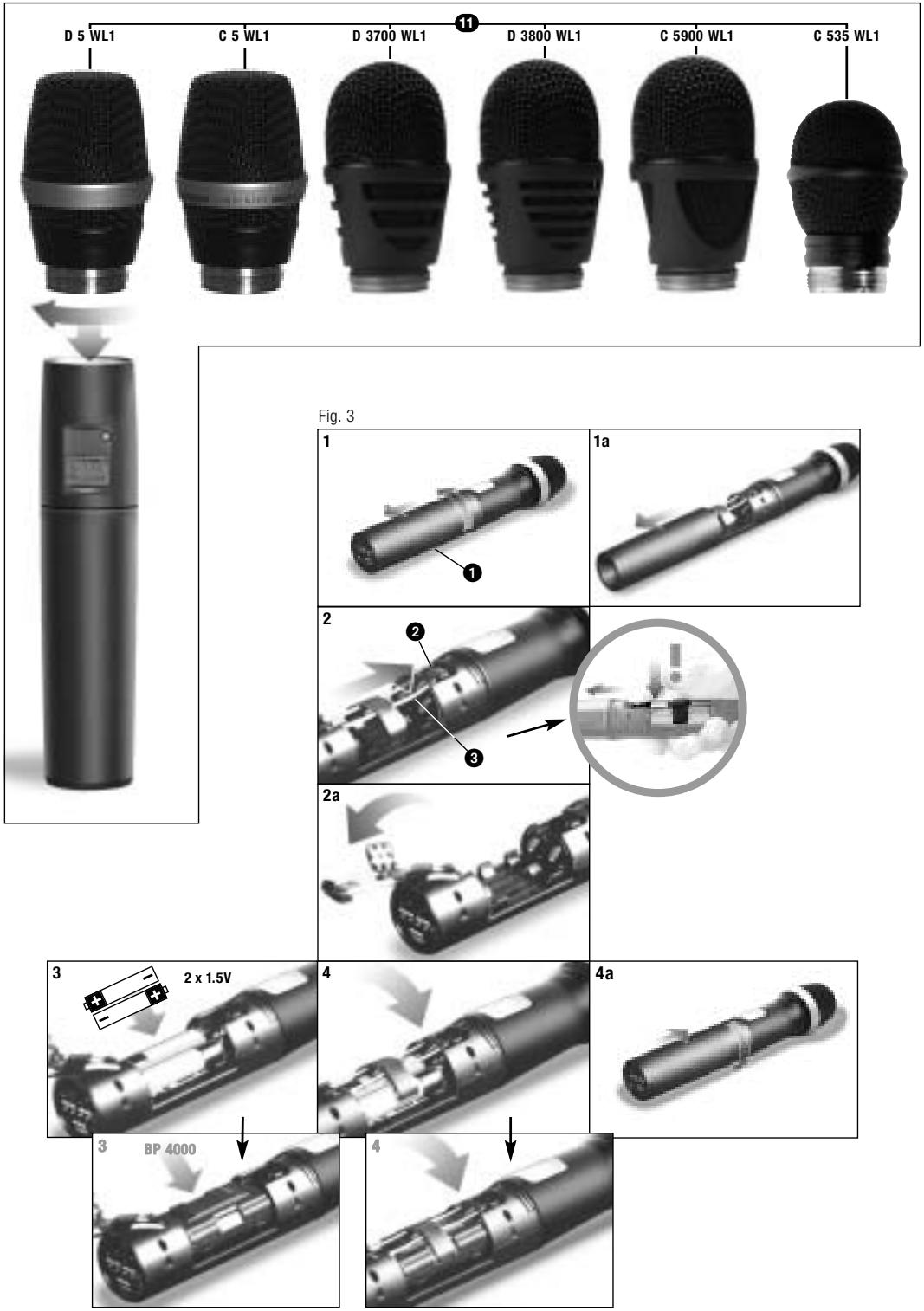 11

D 5 WL1

C 5 WL1

D 3700 WL1

D 3800 WL1

C 5900 WL1

C 535 WL1

Fig. 3

1

1

1a

2

2

3

2a

3

2 x 1.5V

4

4a

3

BP 4000

4