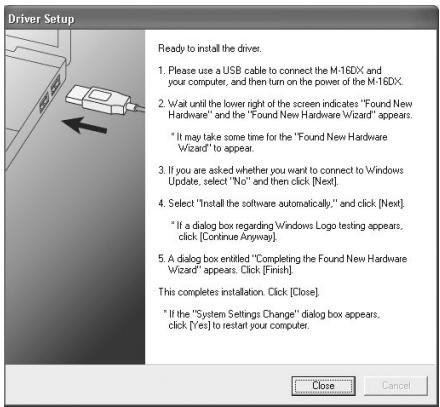 Driver Setup

Ready to install the driver.

1. Please use a USB cable to connect the M-16DX and your computer, and then turn on the power of the M-16DX.

2. Wait until the lower right of the screen indicates "Found New Hardware" and the "Found New Hardware Wizard" appears.

* It may take some time for the "Found New Hardware Wizard" to appear.

3. If you are asked whether you want to connect to Windows Update, select "No" and then click [Next].

4. Select "Install the software automatically," and click [Next].

* If a dialog box regarding Windows Logo testing appears, click [Continue Anyway].

5. A dialog box entitled "Completing the Found New Hardware Wizard" appears. Click [Finish].

This completes installation. Click [Close].

* If the "System Settings Change" dialog box appears, click [Yes] to restart your computer.

Close

Cancel