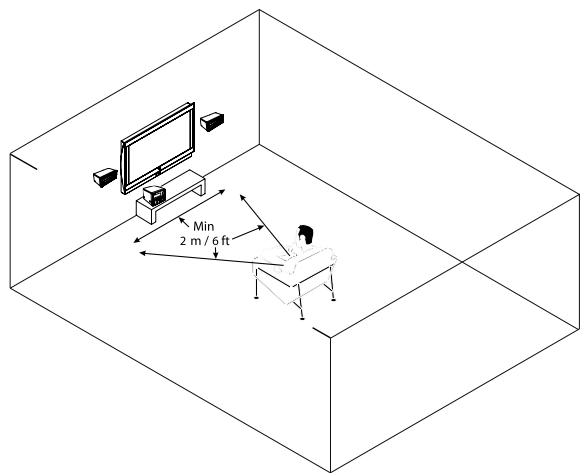 Min
2 m / 6 ft