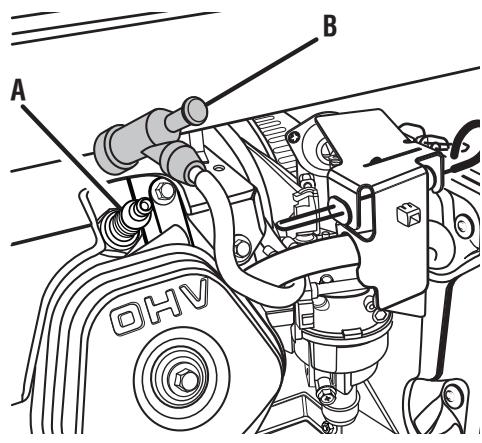 B

A

OHV