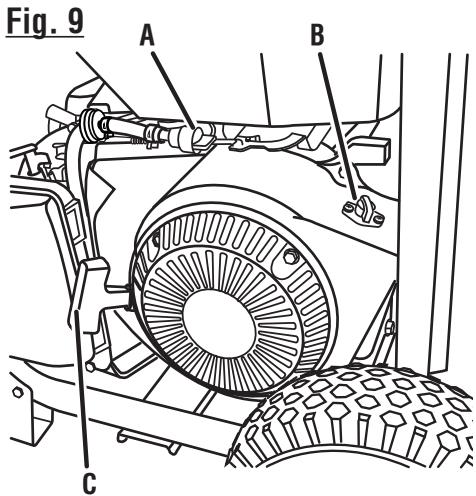 Fig. 9

A

B

C