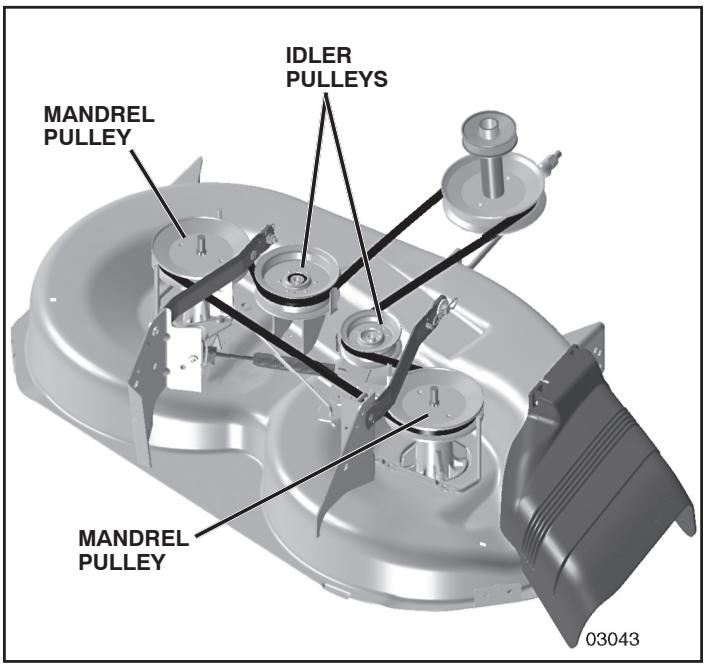 IDLER PULLEYS

MANDREL PULLEY

MANDREL PULLEY

03043