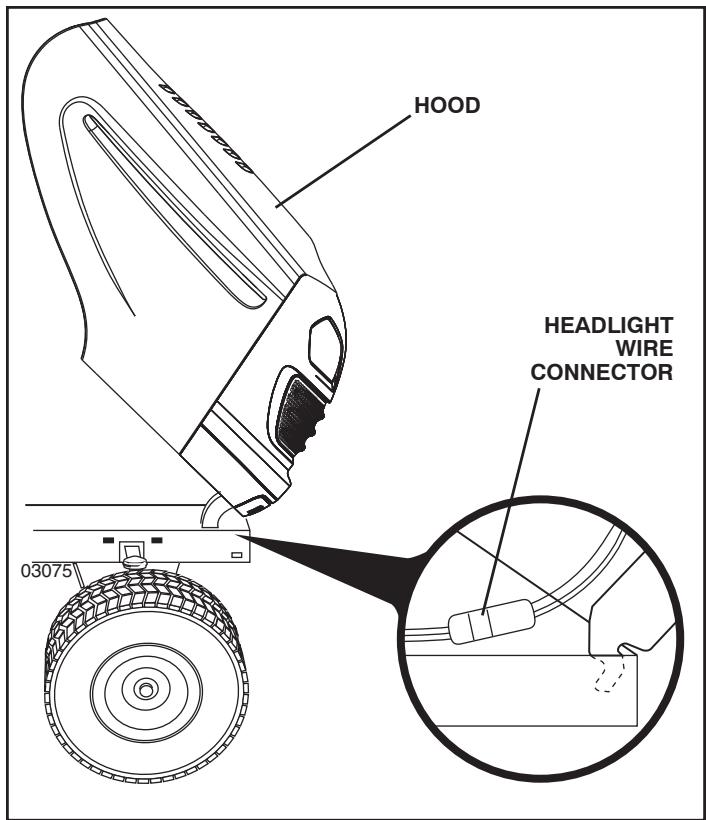 HOOD

HEADLIGHT WIRE CONNECTOR

03075