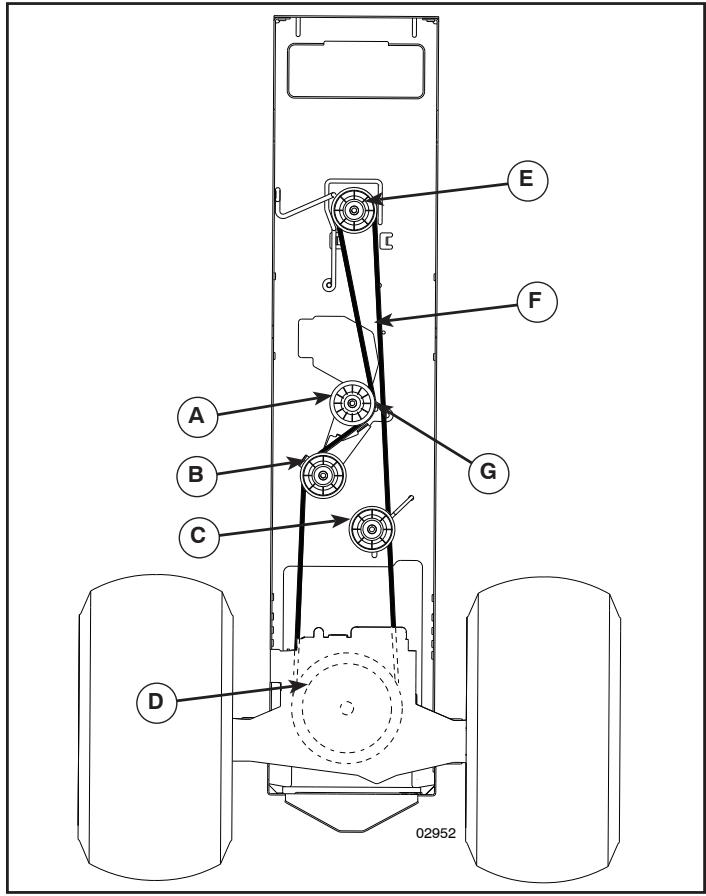 E

F

A

G

B

C

D

02952