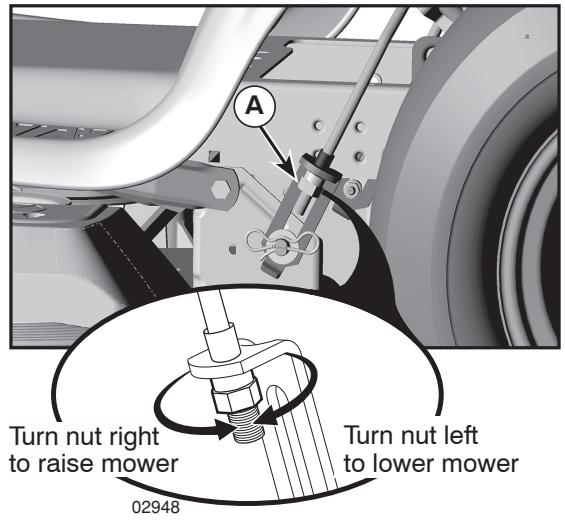 A

Turn nut right to raise mower

Turn nut left to lower mower

02948