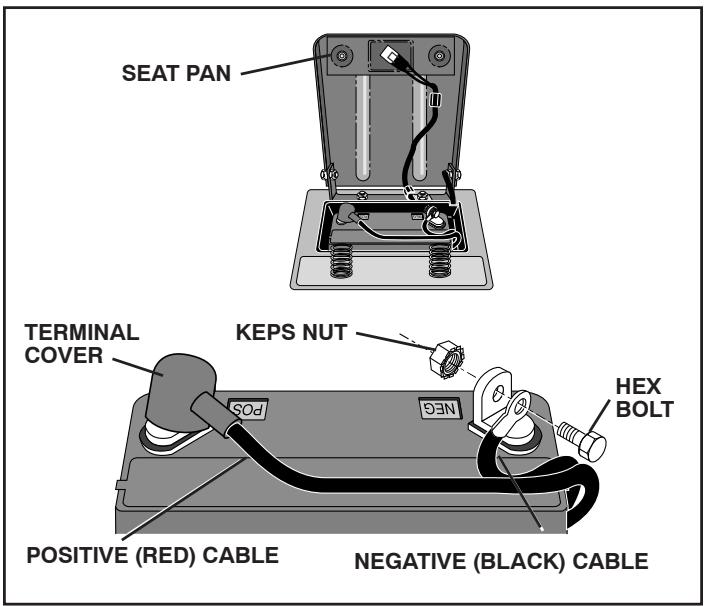 SEAT PAN

TERMINAL COVER

KEPS NUT

HEX BOLT

POS

NEG

POSITIVE (RED) CABLE

NEGATIVE (BLACK) CABLE