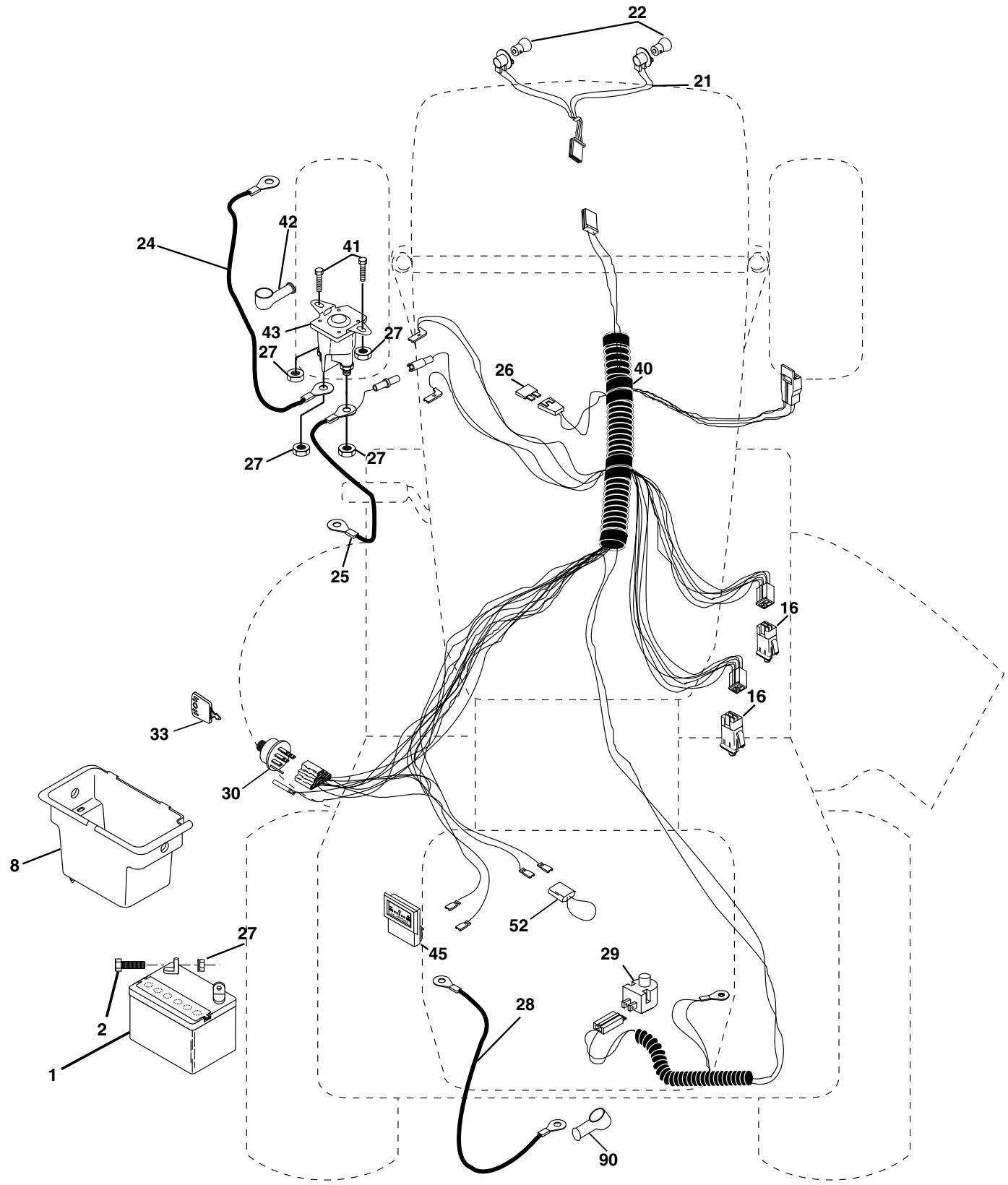 22
21
42
24
41
43
27
27
26
40
27
27
25
16
16
33
30
8
52
45
27
29
28
2
1
90