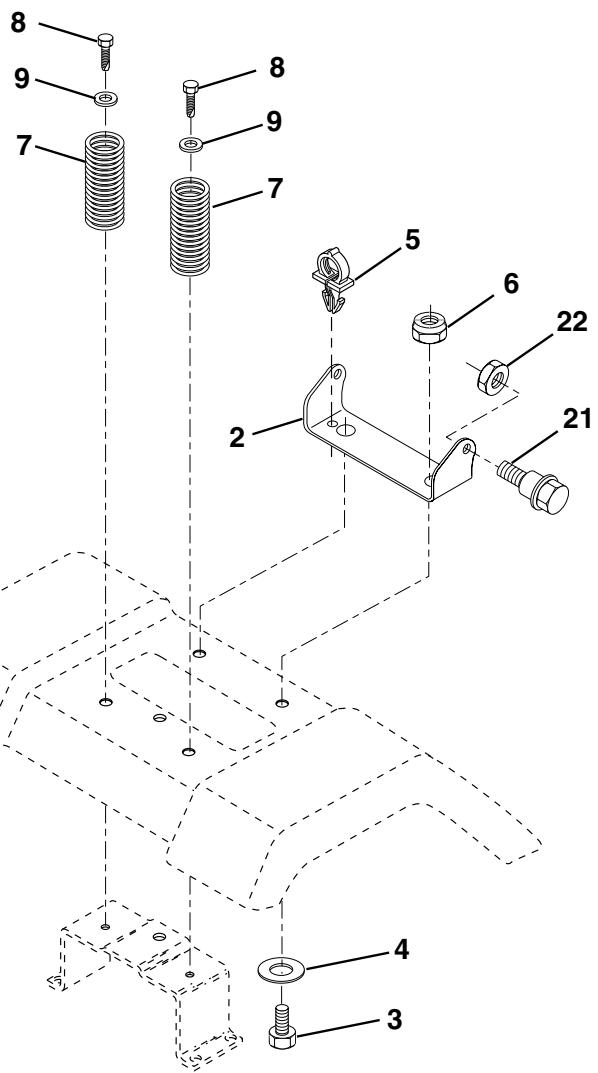 8
9
7
8
9
7
5
6
22
2
21
4
3