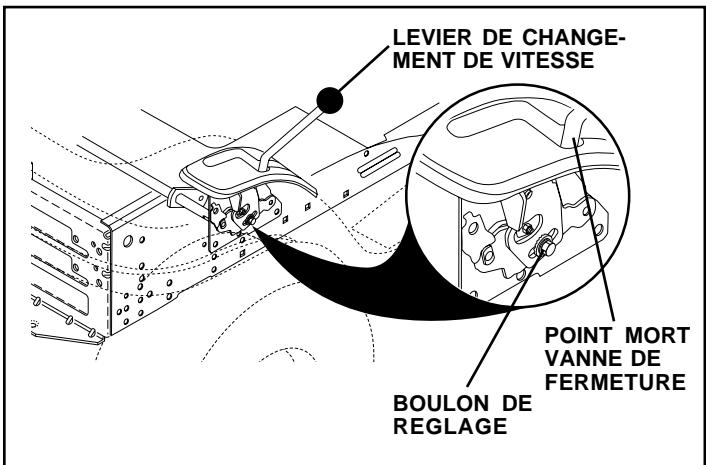 LEVIER DE CHANGEMENT DE VITESSE

POINT MORT VANNE DE FERMETURE

BOULON DE REGLAGE