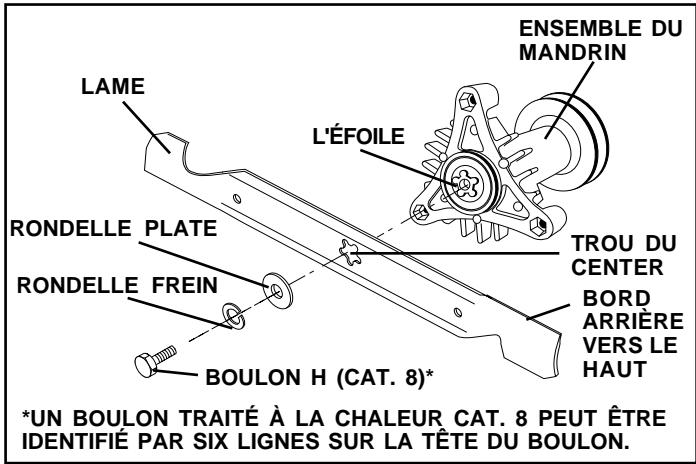 ENSEMBLE DU MANDRIN

LAME

L'ÉFOILE

RONDELLE PLATE

TROU DU CENTER

RONDELLE FREIN

BORD ARRIÈRE VERS LE HAUT

BOULON H (CAT. 8)*

*UN BOULON TRAITÉ À LA CHALEUR CAT. 8 PEUT ÊTRE IDENTIFIÉ PAR SIX LIGNES SUR LA TÊTE DU BOULON.