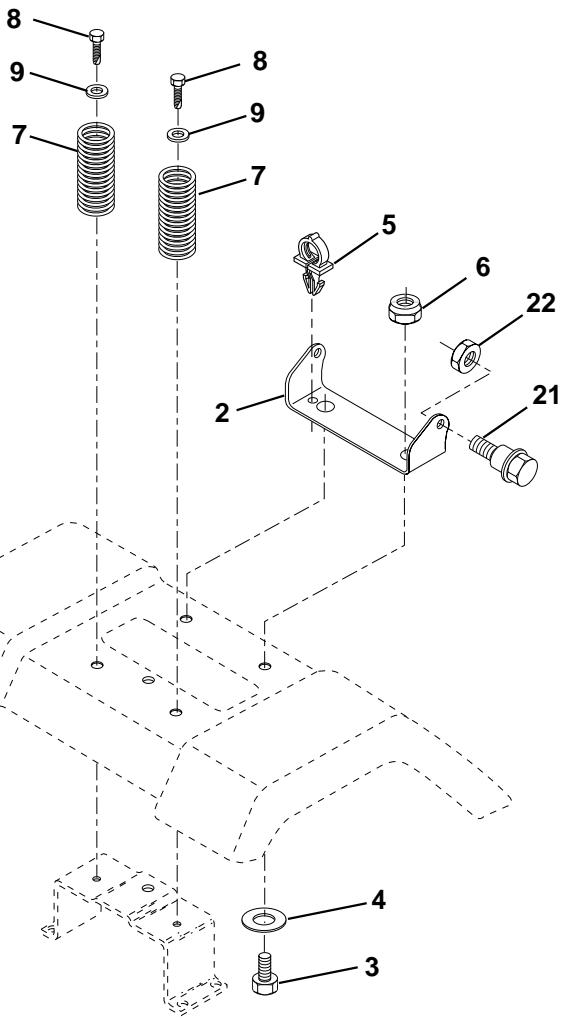 8
9
7
8
9
7
5
6
22
2
21
4
3