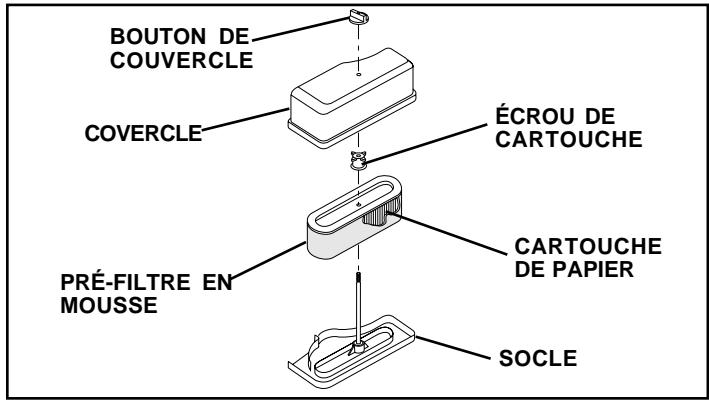 BOUTON DE COUVERCLE

COVERCLE

ÉCROU DE CARTOUCHE

CARTOUCHE DE PAPIER

PRÉ-FILTRE EN MOUSSE

SOCLE