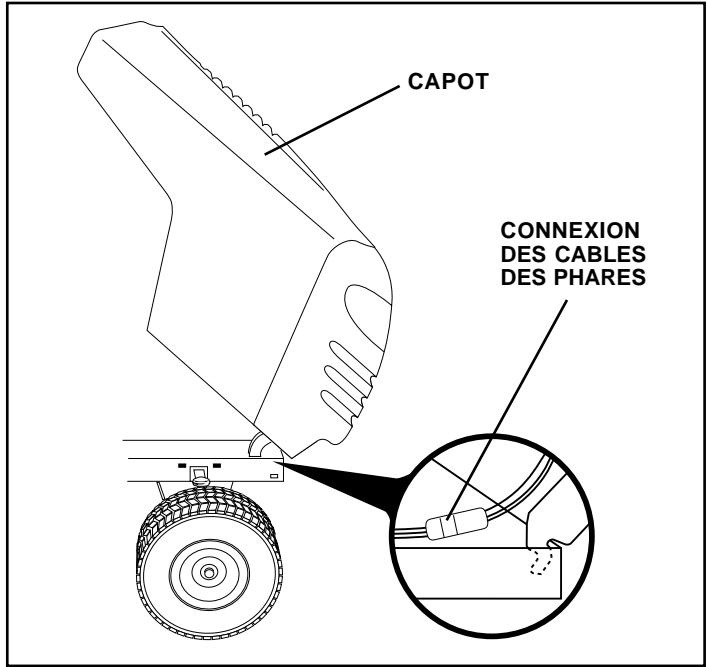 CAPOT

CONNEXION DES CABLES DES PHARES