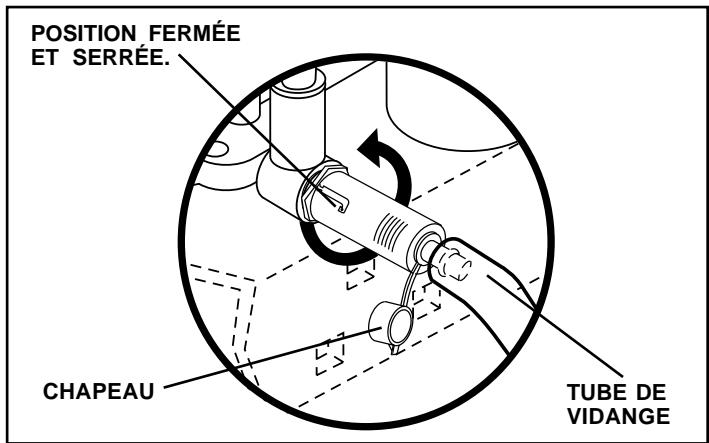 POSITION FERMÉE ET SERRÉE.

CHAPEAU

TUBE DE VIDANGE