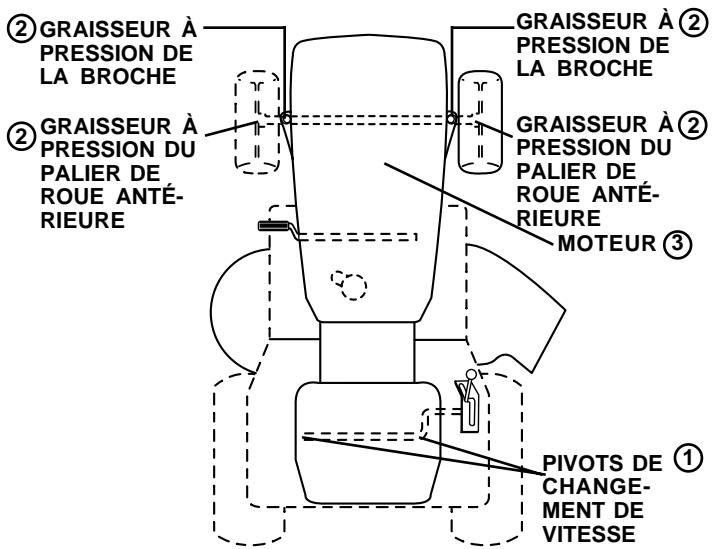 ② GRAISSEUR À PRESSION DE LA BROCHE

GRAISSEUR À ② PRESSION DE LA BROCHE

② GRAISSEUR À PRESSION DU PALIER DE ROUE ANTÉRIEURE

GRAISSEUR À ② PRESSION DU PALIER DE ROUE ANTÉRIEURE

MOTEUR ③

PIVOTS DE ① CHANGEMENT DE VITESSE