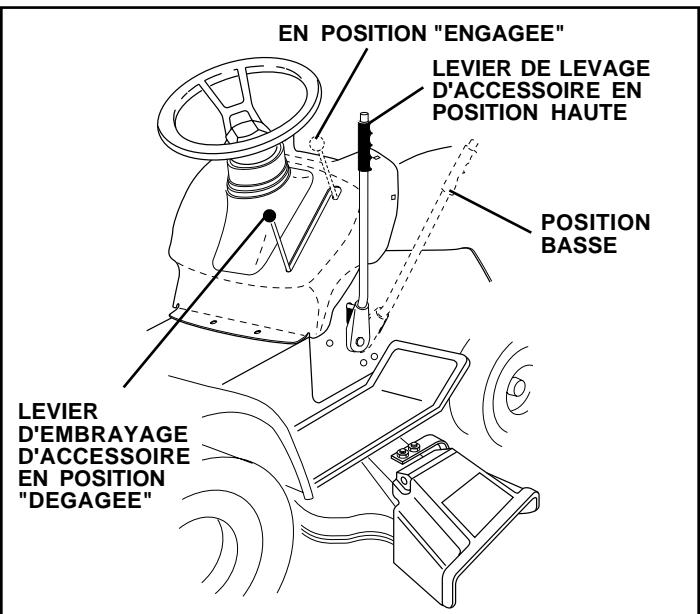 EN POSITION "ENGAGEE"

LEVIER DE LEVAGE D'ACCESSOIRE EN POSITION HAUTE

POSITION BASSE

LEVIER D'EMBRAYAGE D'ACCESSOIRE EN POSITION "DEGAGEE"