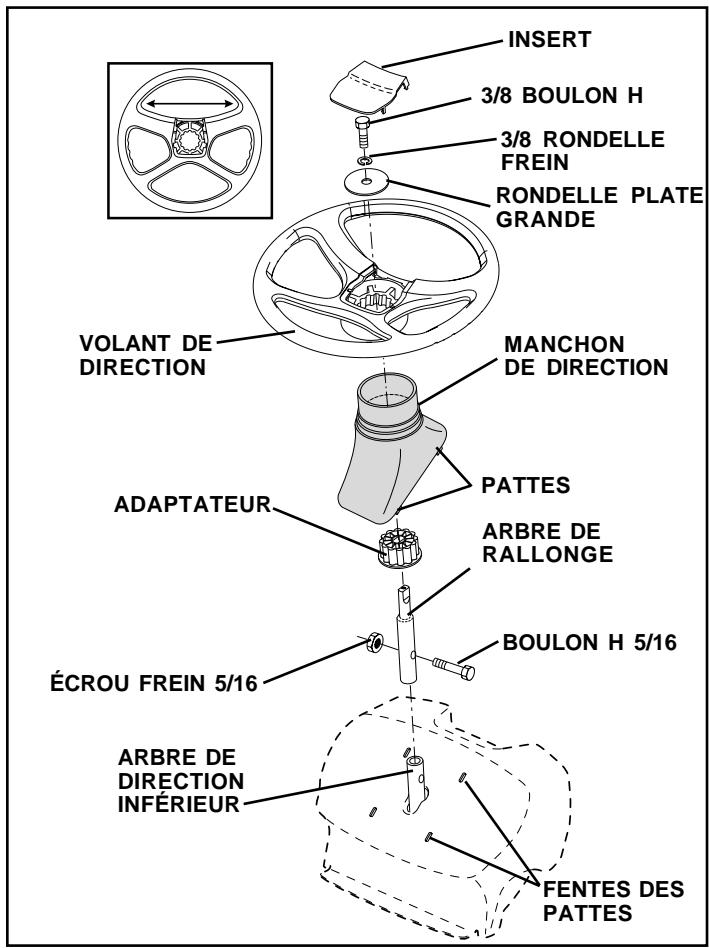 INSERT

3/8 BOULON H

3/8 RONDELLE FREIN

RONDELLE PLATE GRANDE

VOLANT DE DIRECTION

MANCHON DE DIRECTION

PATTES

ADAPTATEUR

ARBRE DE RALLONGE

BOULON H 5/16

ÉCROU FREIN 5/16

ARBRE DE DIRECTION INFÉRIEUR

FENTES DES PATTES