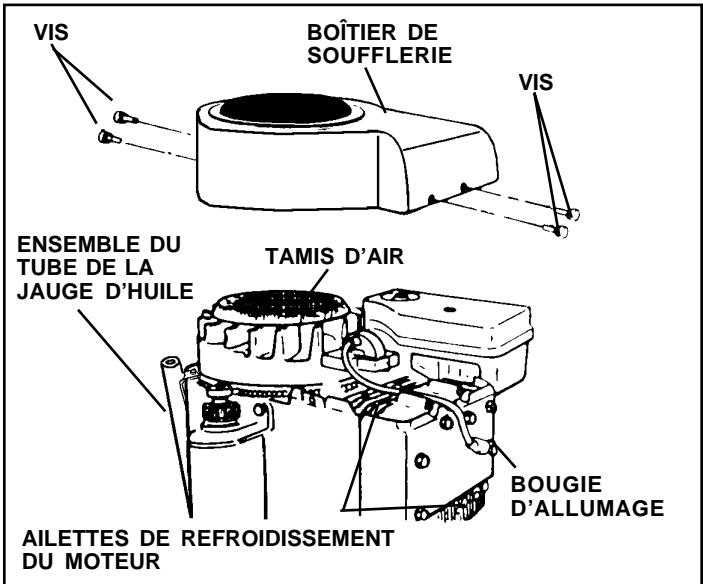 VIS

BOÎTIER DE SOUFFLERIE

VIS

ENSEMBLE DU TUBE DE LA JAUGE D'HUILE

TAMIS D'AIR

BOUGIE D'ALLUMAGE

AILETTES DE REFROIDISSEMENT DU MOTEUR