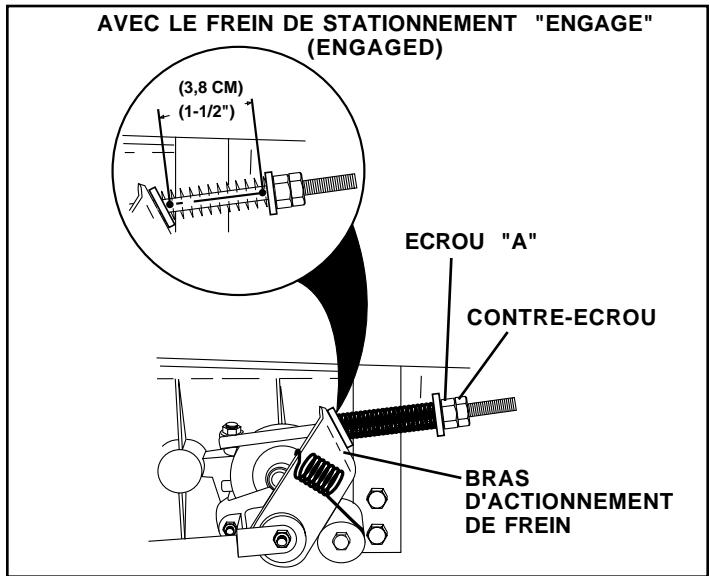 AVEC LE FREIN DE STATIONNEMENT "ENGAGE" (ENGAGED)

(3,8 CM)
(1-1/2")

ECROU "A"

CONTRE-ECROU

BRAS D'ACTIONNEMENT DE FREIN