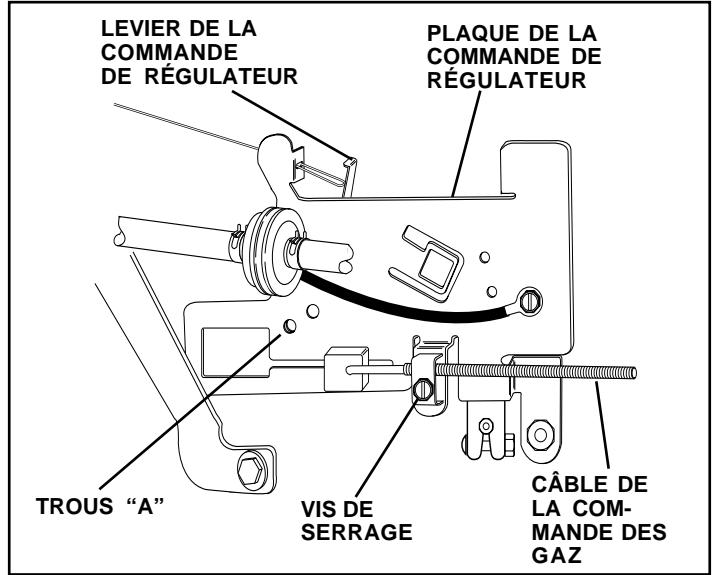 LEVIER DE LA COMMANDE DE RÉGULATEUR

PLAQUE DE LA COMMANDE DE RÉGULATEUR

TROUS “A”

VIS DE SERRAGE

CÂBLE DE LA COMMANDE DES GAZ