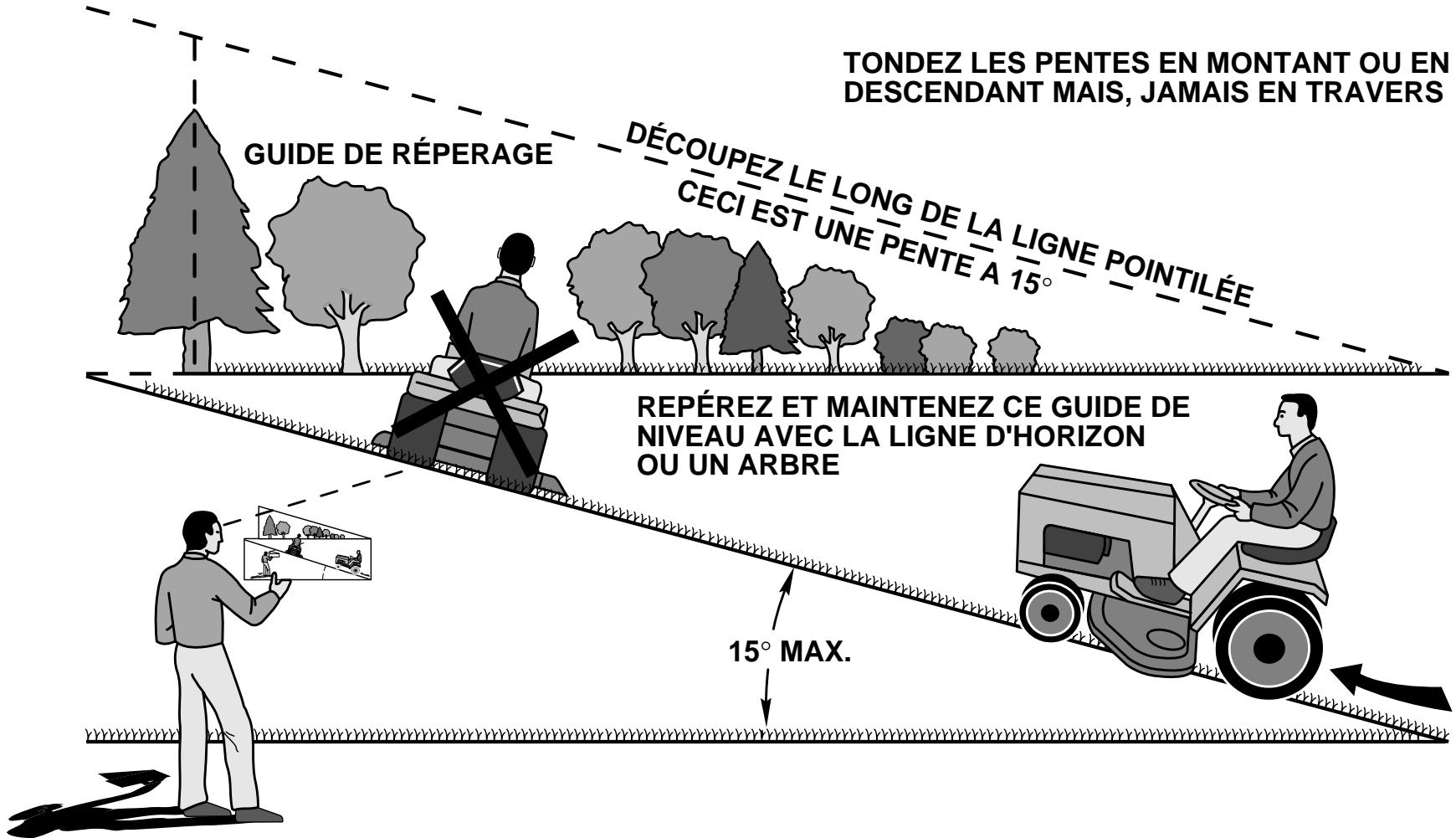 TONDEZ LES PENTES EN MONTANT OU EN DESCENDANT MAIS, JAMAIS EN TRAVERS

GUIDE DE RÉPERAGE

DÉCOUPEZ LE LONG DE LA LIGNE POINTILÉE

CECI EST UNE PENTE A 15°

REPÉREZ ET MAINTENEZ CE GUIDE DE NIVEAU AVEC LA LIGNE D'HORIZON OU UN ARBRE

15° MAX.