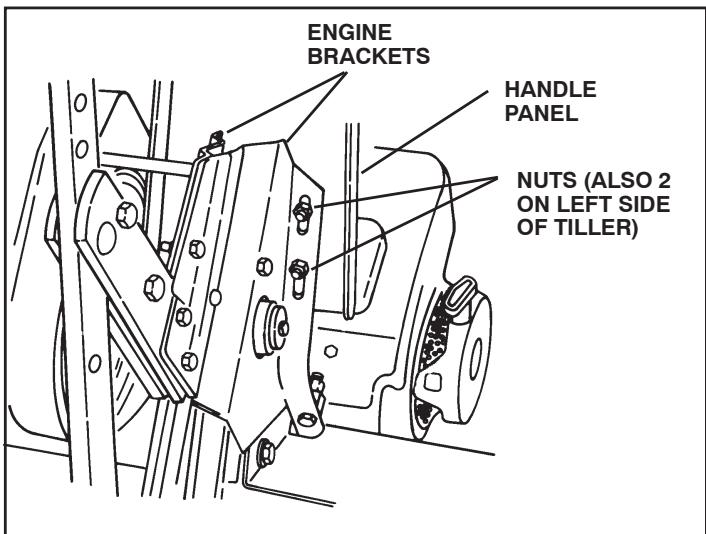 ENGINE BRACKETS

HANDLE PANEL

NUTS (ALSO 2 ON LEFT SIDE OF TILLER)