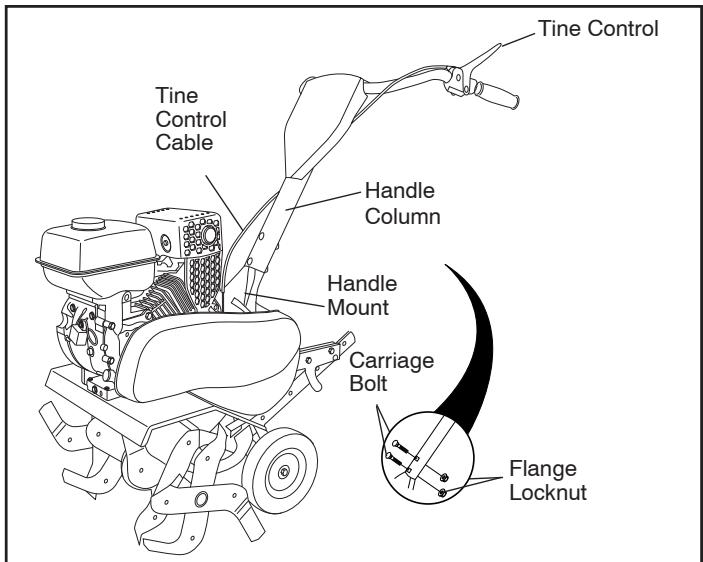 Tine Control

Tine Control Cable

Handle Column

Handle Mount

Carriage Bolt

Flange Locknut