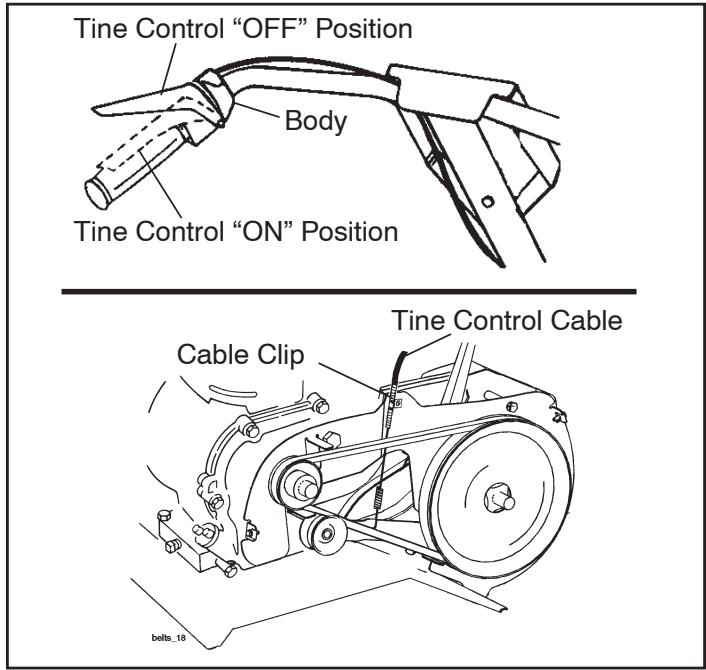 Tine Control “OFF” Position

Body

Tine Control “ON” Position

Tine Control Cable

Cable Clip

belts_18