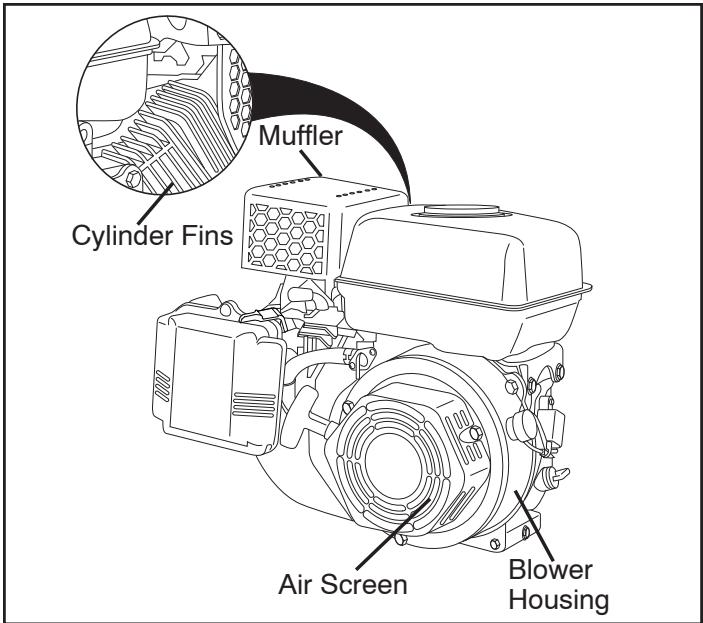 Muffler

Cylinder Fins

Air Screen

Blower Housing