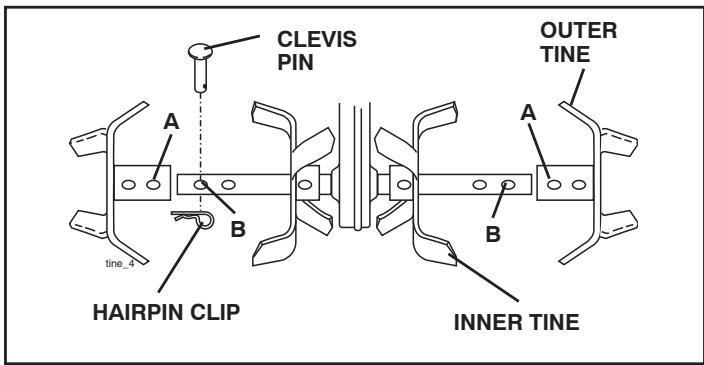 CLEVIS PIN

OUTER TINE

A

A

B

B

tine_4

HAIRPIN CLIP

INNER TINE