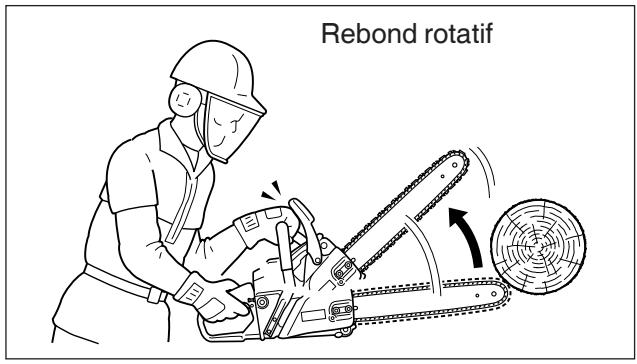 Rebond rotatif