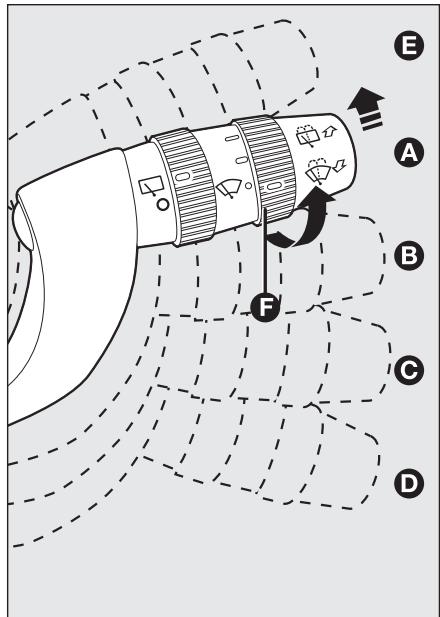 E
A
B
F
C
D