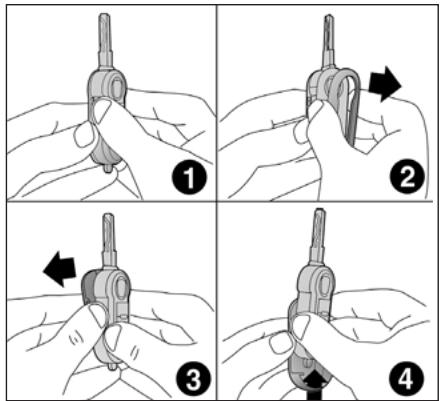 1

2

3

4