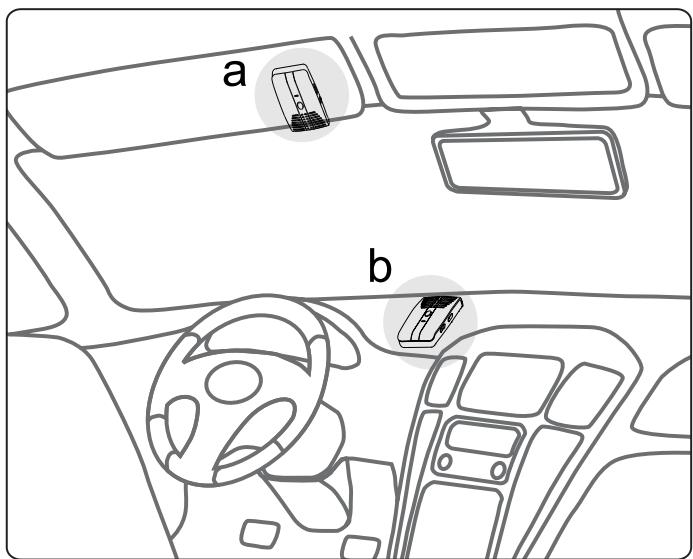 a

b