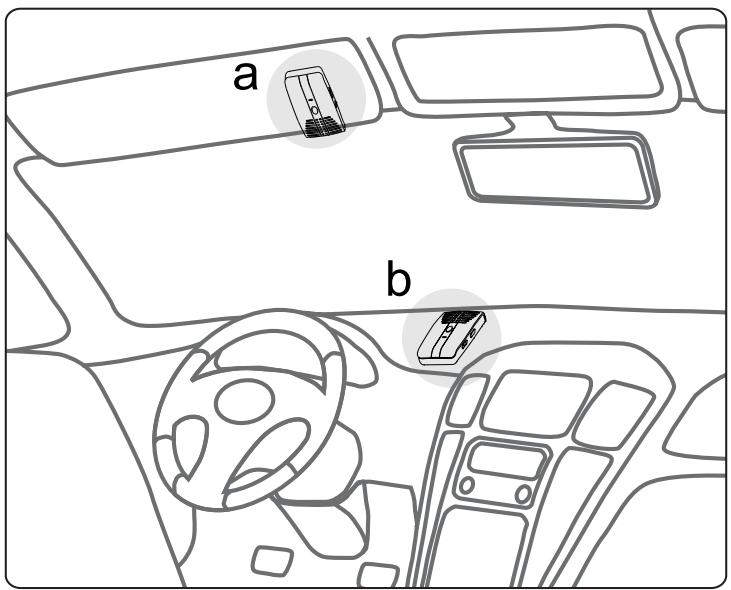 a

b