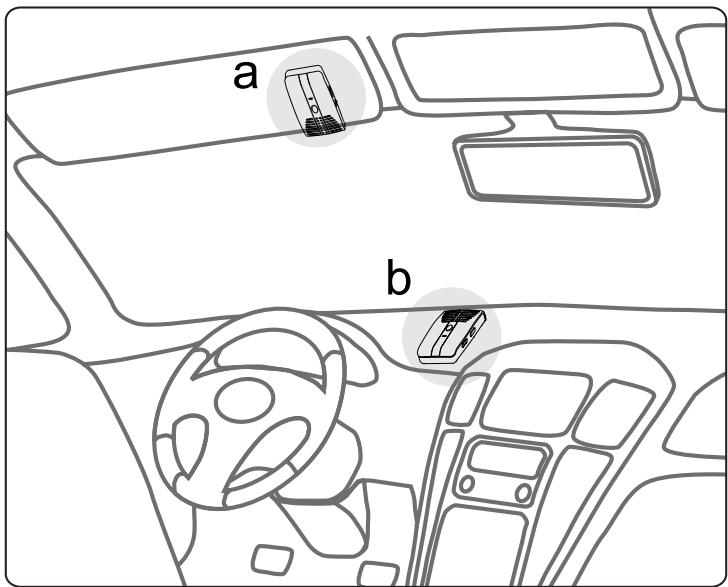 a

b