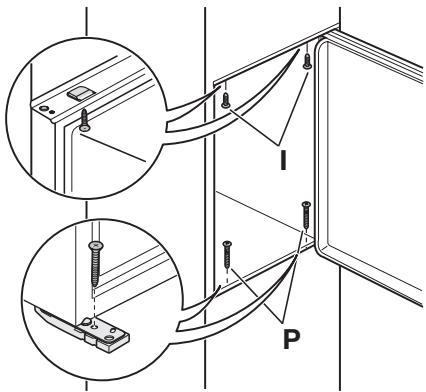 I

P