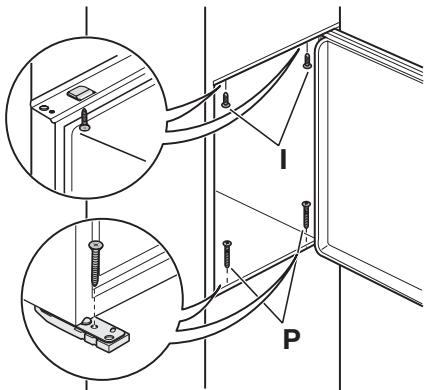 I

P