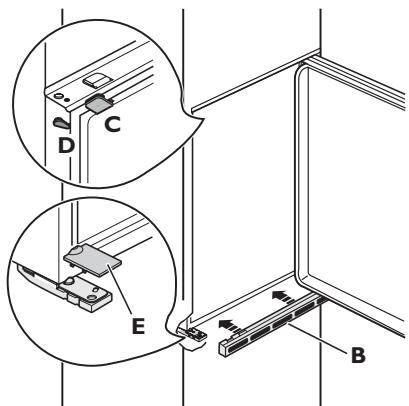 C
D
E
B