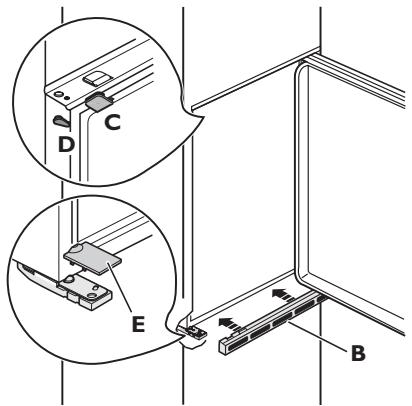 C
D
E
B