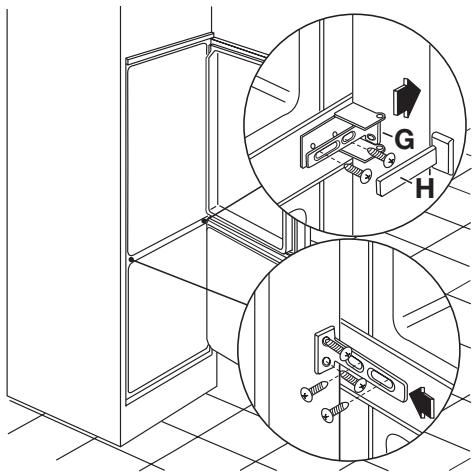 G
H