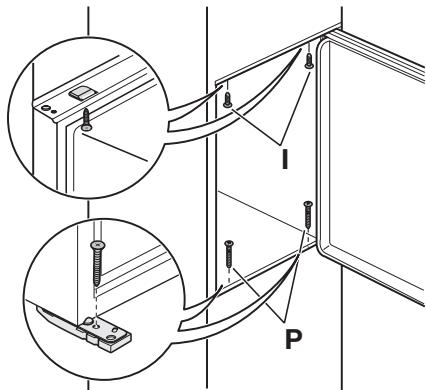 I

P