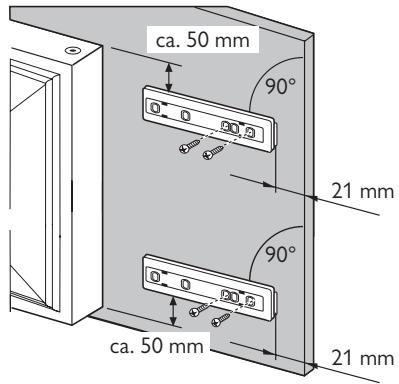 ca. 50 mm

90°

21 mm

90°

ca. 50 mm

21 mm