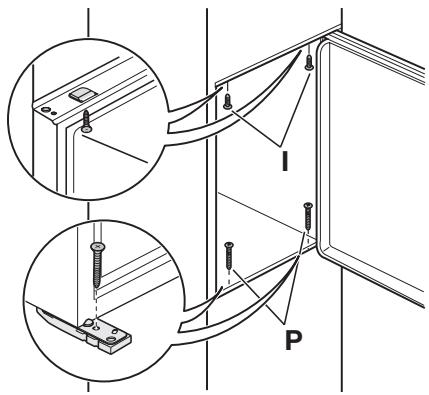 I

P