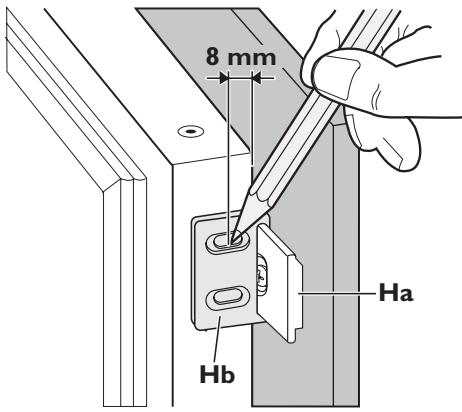 8 mm
Ha
Hb