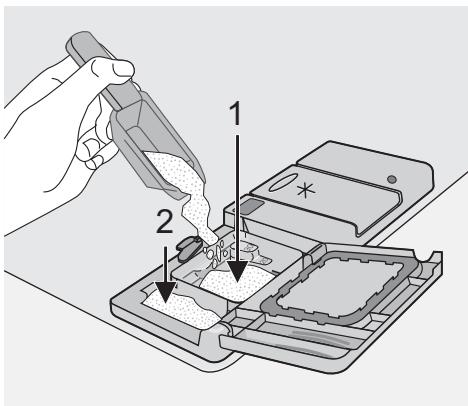 1
2