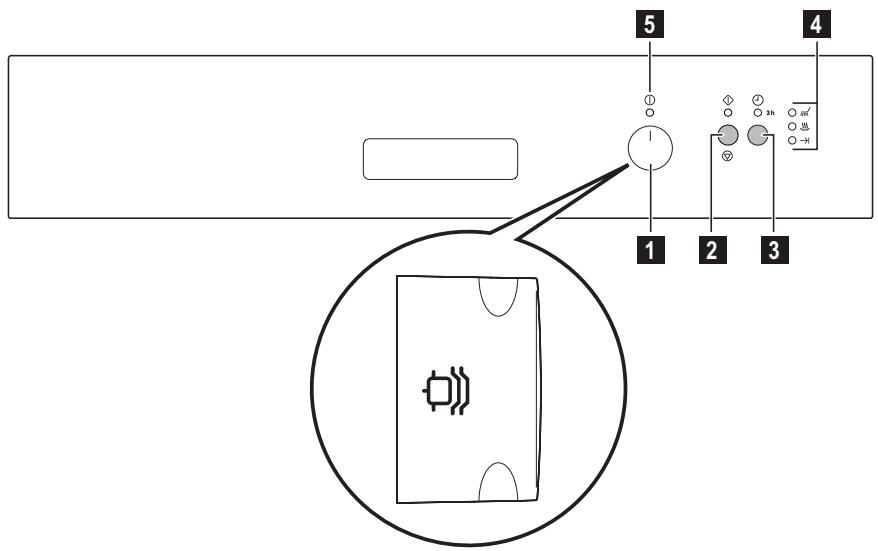 5
4
3h
1
2
3