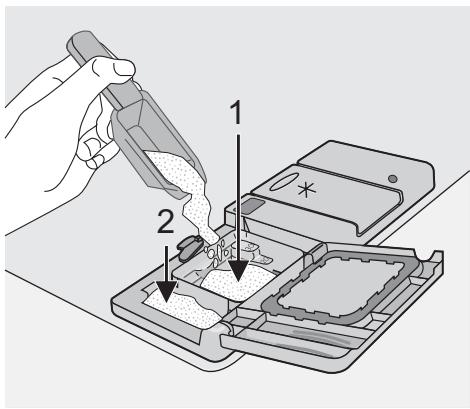 1
2